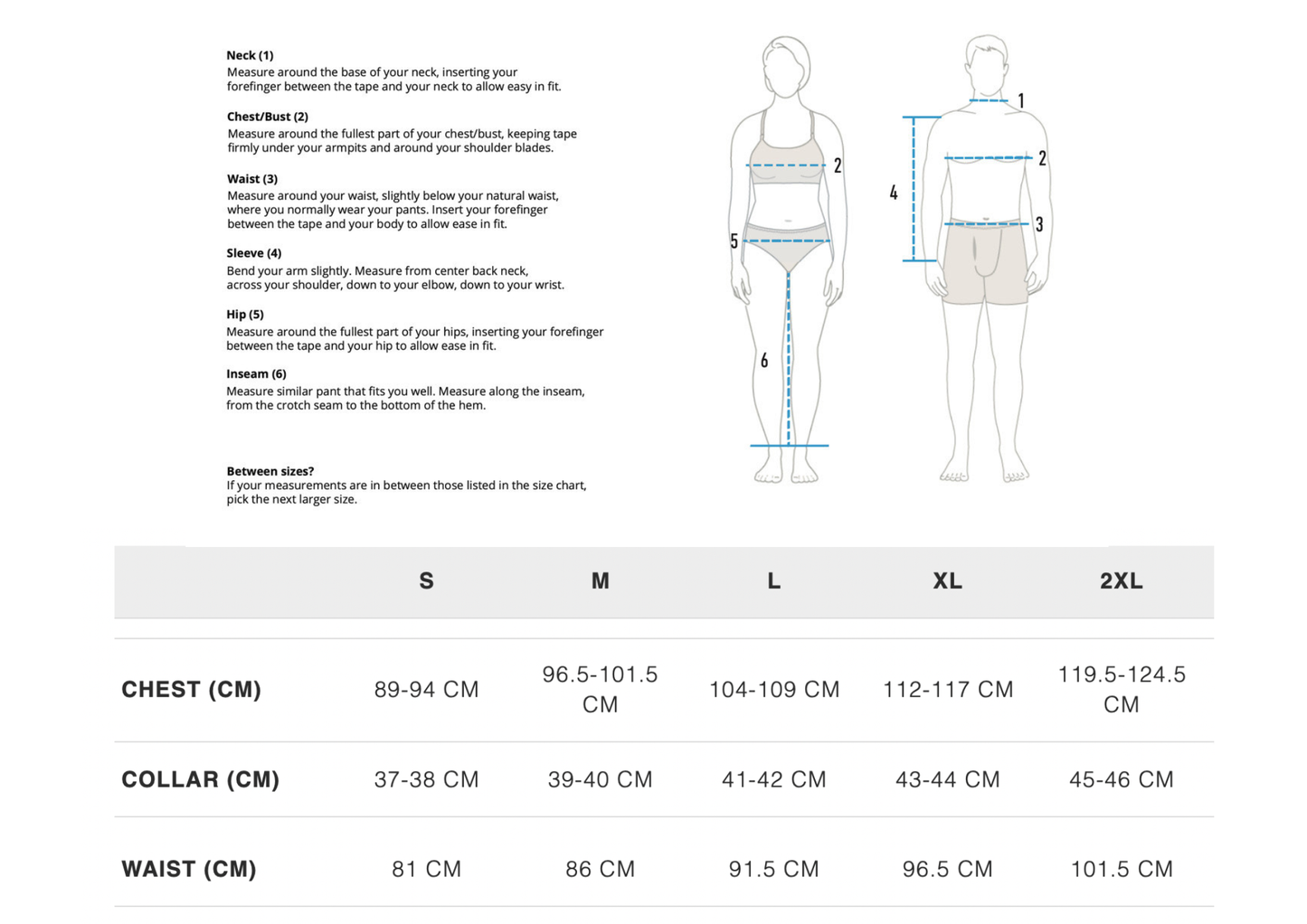 Neck (1)
Measure around the base of your neck, inserting your forefinger between the tape and your neck to allow easy in fit.

Chest/Bust (2)
Measure around the fullest part of your chest/bust, keeping tape firmly under your armpits and around your shoulder blades.

Waist (3)
Measure around your waist, slightly below your natural waist, where you normally wear your pants. Insert your forefinger between the tape and your body to allow ease in fit.

Sleeve (4)
Bend your arm slightly. Measure from center back neck, across your shoulder, down to your elbow, down to your wrist.

Hip (5)
Measure around the fullest part of your hips, inserting your forefinger between the tape and your hip to allow ease in fit.

Inseam (6)
Measure similar pant that fits you well. Measure along the inseam, from the crotch seam to the bottom of the hem.

Between sizes?
If your measurements are in between those listed in the size chart, pick the next larger size.

2
5
6
1
2
4
3

| | S | M | L | XL | 2XL |
|---|---|---|---|---|---|
| CHEST (CM) | 89-94 CM | 96.5-101.5 CM | 104-109 CM | 112-117 CM | 119.5-124.5 CM |
| COLLAR (CM) | 37-38 CM | 39-40 CM | 41-42 CM | 43-44 CM | 45-46 CM |
| WAIST (CM) | 81 CM | 86 CM | 91.5 CM | 96.5 CM | 101.5 CM |